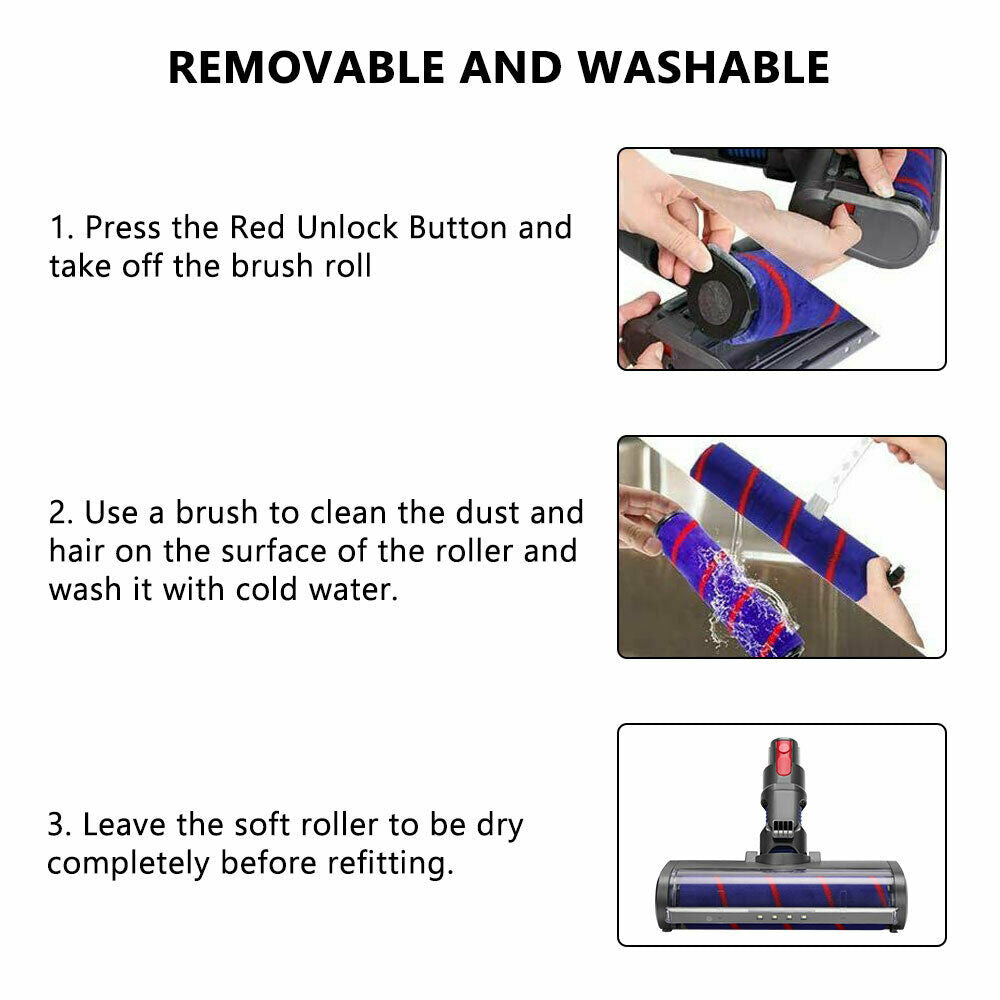 REMOVABLE AND WASHABLE

1. Press the Red Unlock Button and take off the brush roll

2. Use a brush to clean the dust and hair on the surface of the roller and wash it with cold water.

3. Leave the soft roller to be dry completely before refitting.