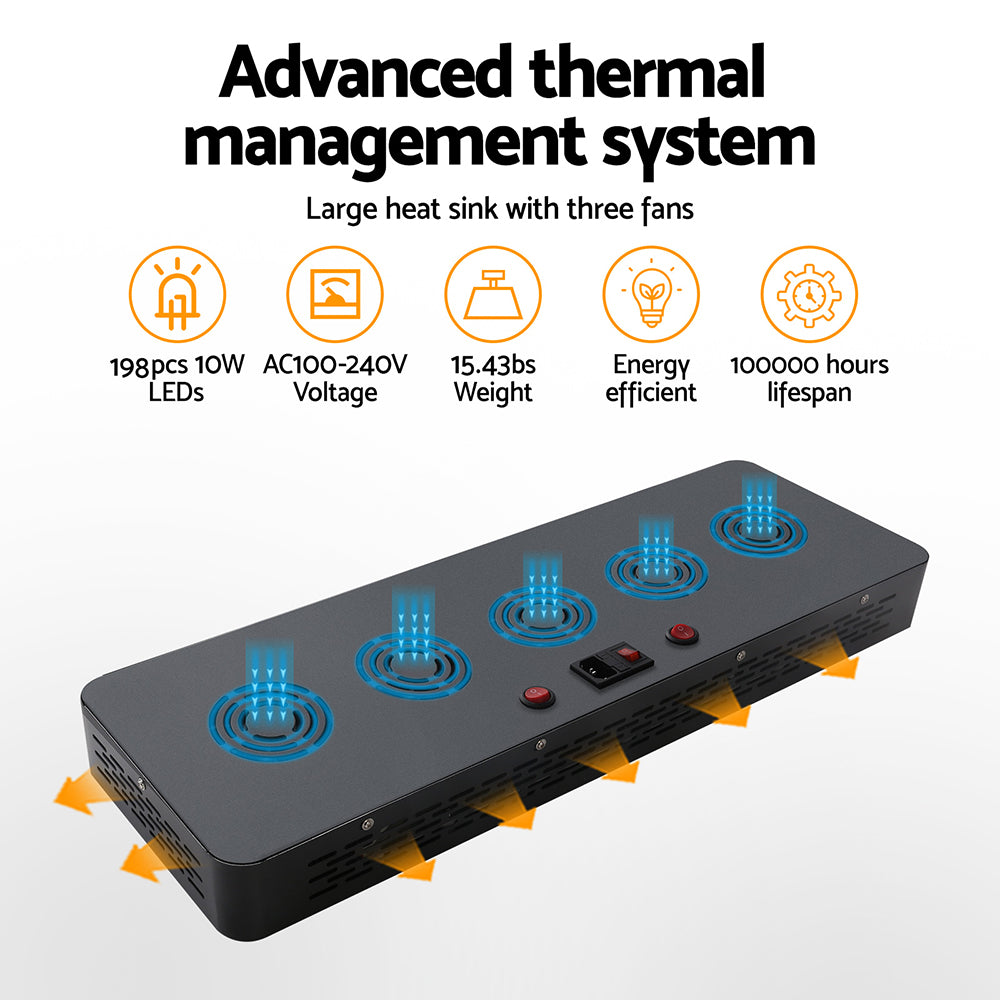 Advanced thermal management system

Large heat sink with three fans

198pcs 10W LEDs

AC100-240V Voltage

15.43bs Weight

Energy efficient

100000 hours lifespan